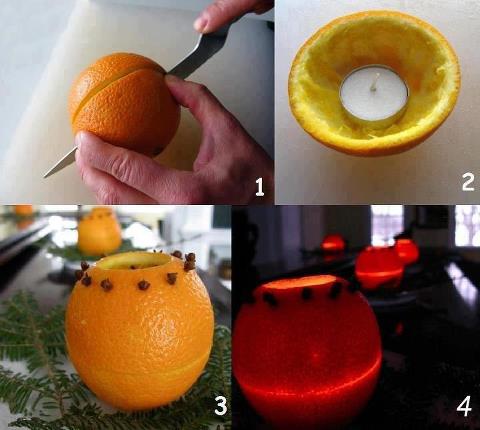 1
2
3
4